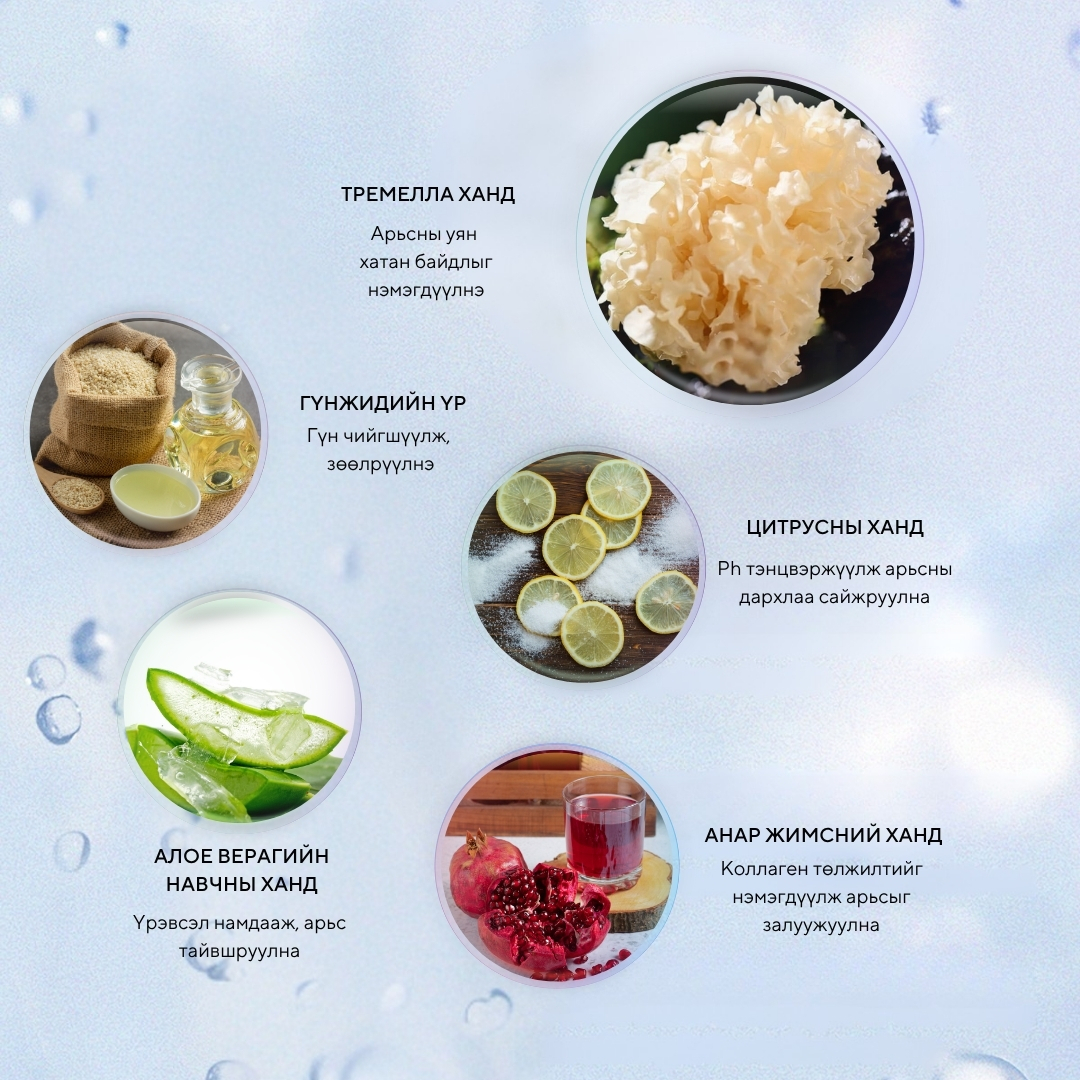 ТРЕМЕЛЛА ХАНД

Арьсны уян хатан байдлыг нэмэгдүүлнэ

ГҮНЖИДИЙН ҮР

Гүн чийгшүүлж, зөөлрүүлнэ

ЦИТРУСНЫ ХАНД

Ph тэнцвэржүүлж арьсны дархлаа сайжруулна

АЛОЕ ВЕРАГИЙН НАВЧНЫ ХАНД

Үрэвсэл намдааж, арьс тайвшруулна

АНАР ЖИМСНИЙ ХАНД

Коллаген төлжилтийг нэмэгдүүлж арьсыг залуужуулна